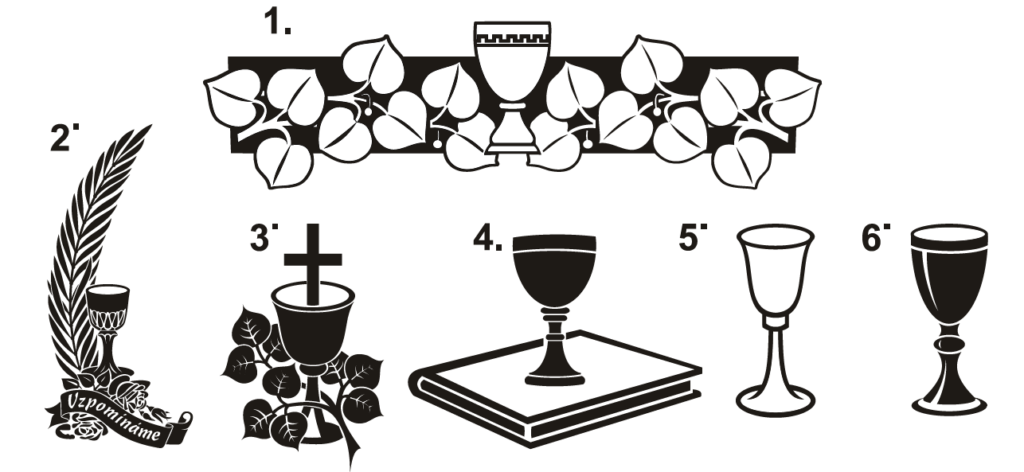 1.

2.

Vzpomínáme

3.

4.

5.

6.